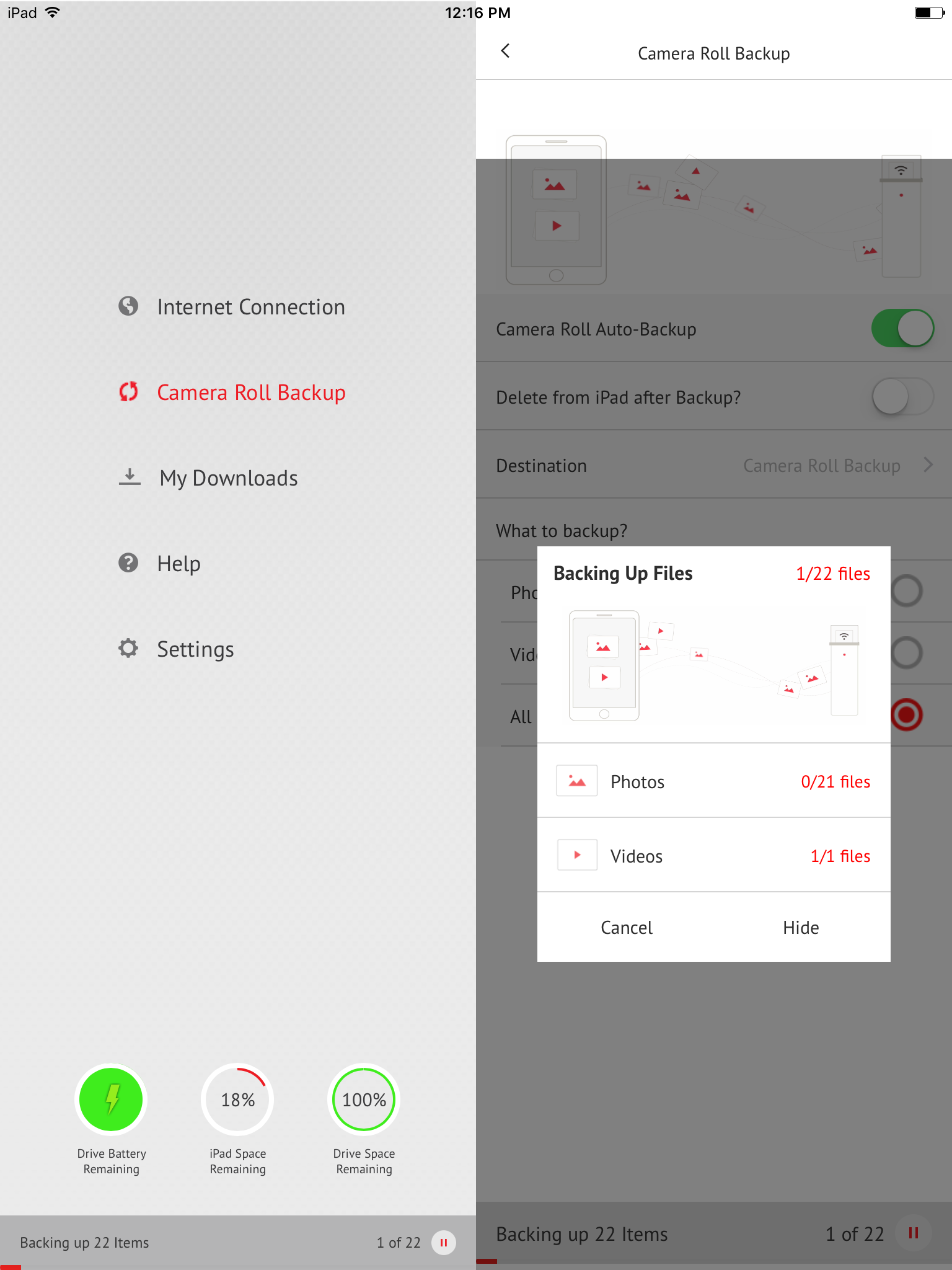 iPad 12:16 PM

Internet Connection

Camera Roll Backup

My Downloads

Help

Settings

18%

100%

Drive Battery Remaining

iPad Space Remaining

Drive Space Remaining

Backing up 22 Items 1 of 22

Camera Roll Backup

Camera Roll Auto-Backup

Delete from iPad after Backup?

Destination Camera Roll Backup

What to backup?

Pho

Vid

All

Backing Up Files 1/22 files

Photos 0/21 files

Videos 1/1 files

Cancel Hide

Backing up 22 Items 1 of 22