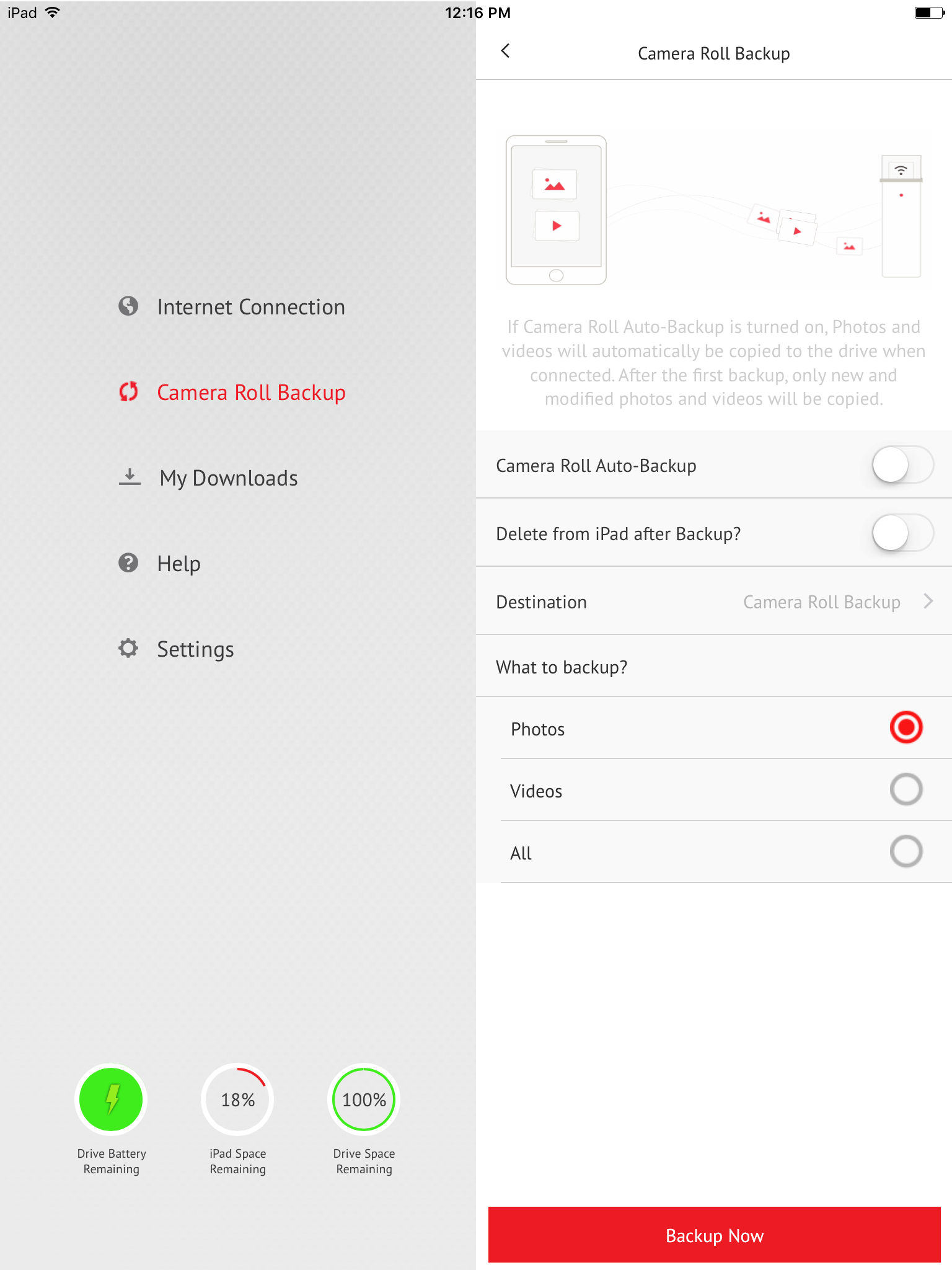 iPad 12:16 PM

Internet Connection

Camera Roll Backup

My Downloads

Help

Settings

Drive Battery Remaining

18%
iPad Space Remaining

100%
Drive Space Remaining

Camera Roll Backup

If Camera Roll Auto-Backup is turned on, Photos and videos will automatically be copied to the drive when connected. After the first backup, only new and modified photos and videos will be copied.

Camera Roll Auto-Backup

Delete from iPad after Backup?

Destination Camera Roll Backup

What to backup?

Photos

Videos

All

Backup Now